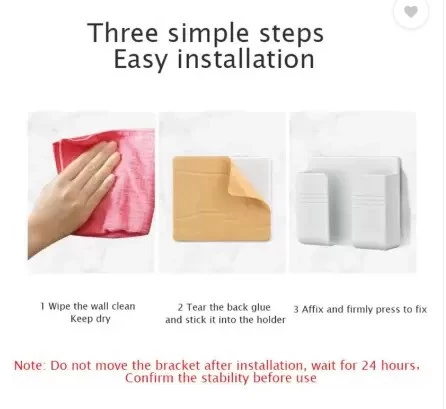 Three simple steps
Easy installation

1 Wipe the wall clean
Keep dry

2 Tear the back glue
and stick it into the holder

3 Affix and firmly press to fix

Note: Do not move the bracket after installation, wait for 24 hours,
Confirm the stability before use