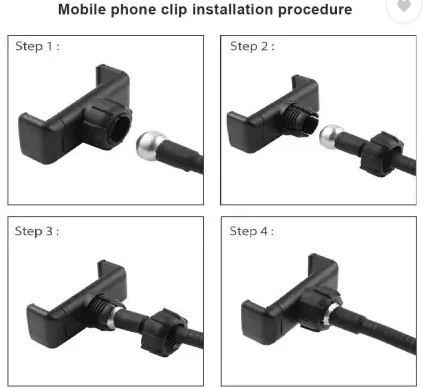 Mobile phone clip installation procedure

Step 1 :

Step 2 :

Step 3 :

Step 4 :